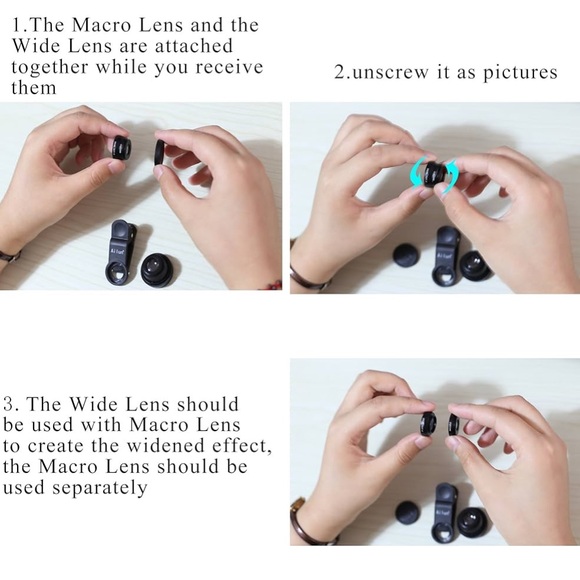 1.The Macro Lens and the Wide Lens are attached together while you receive them

2.unscrew it as pictures

3. The Wide Lens should be used with Macro Lens to create the widened effect, the Macro Lens should be used separately